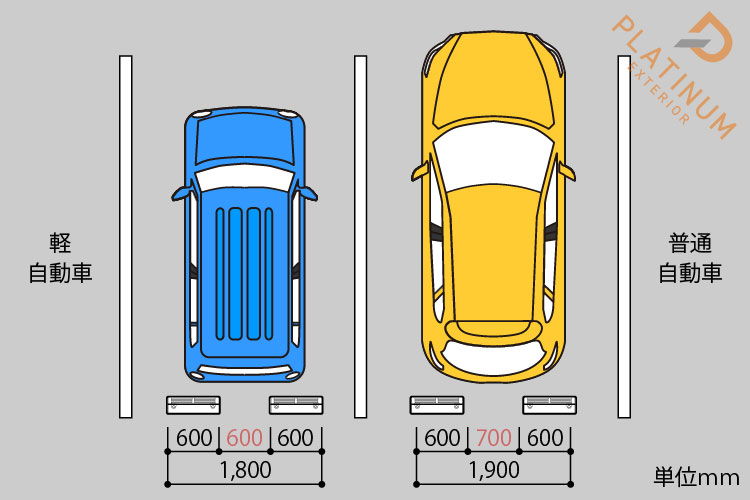 PLATINUM
EXTERIOR

軽
自動車

普通
自動車

600 600 600
1,800

600 700 600
1,900

単位mm